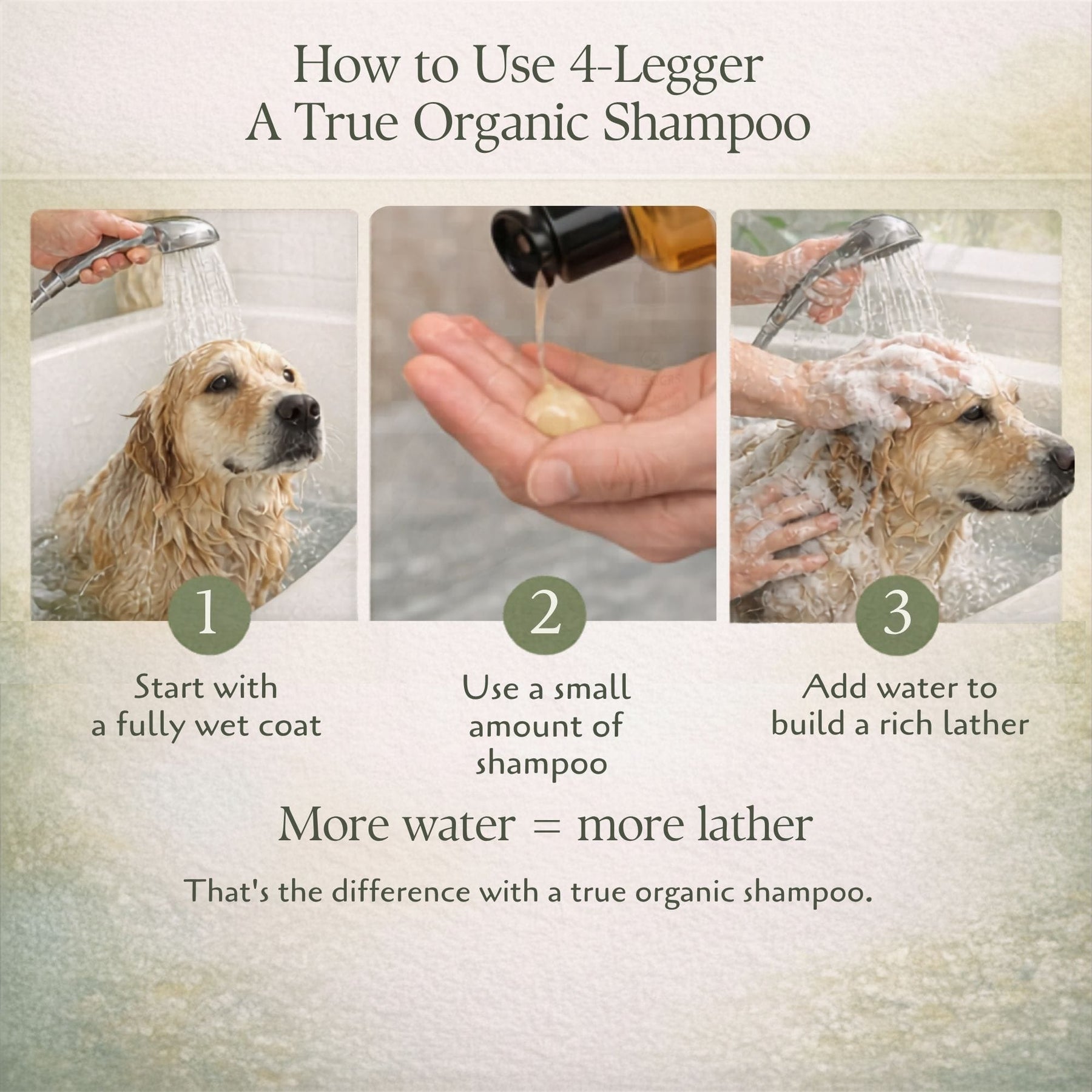 How to Use 4-Legger
A True Organic Shampoo

1

Start with a fully wet coat

2

Use a small amount of shampoo

3

Add water to build a rich lather

More water = more lather

That's the difference with a true organic shampoo.