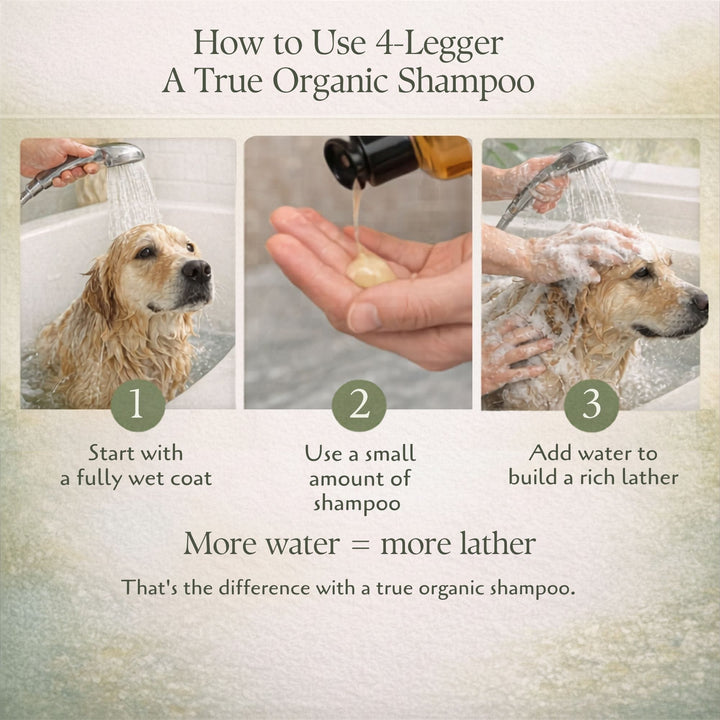 How to Use 4-Legger
A True Organic Shampoo

1
Start with a fully wet coat

2
Use a small amount of shampoo

3
Add water to build a rich lather

More water = more lather

That's the difference with a true organic shampoo.