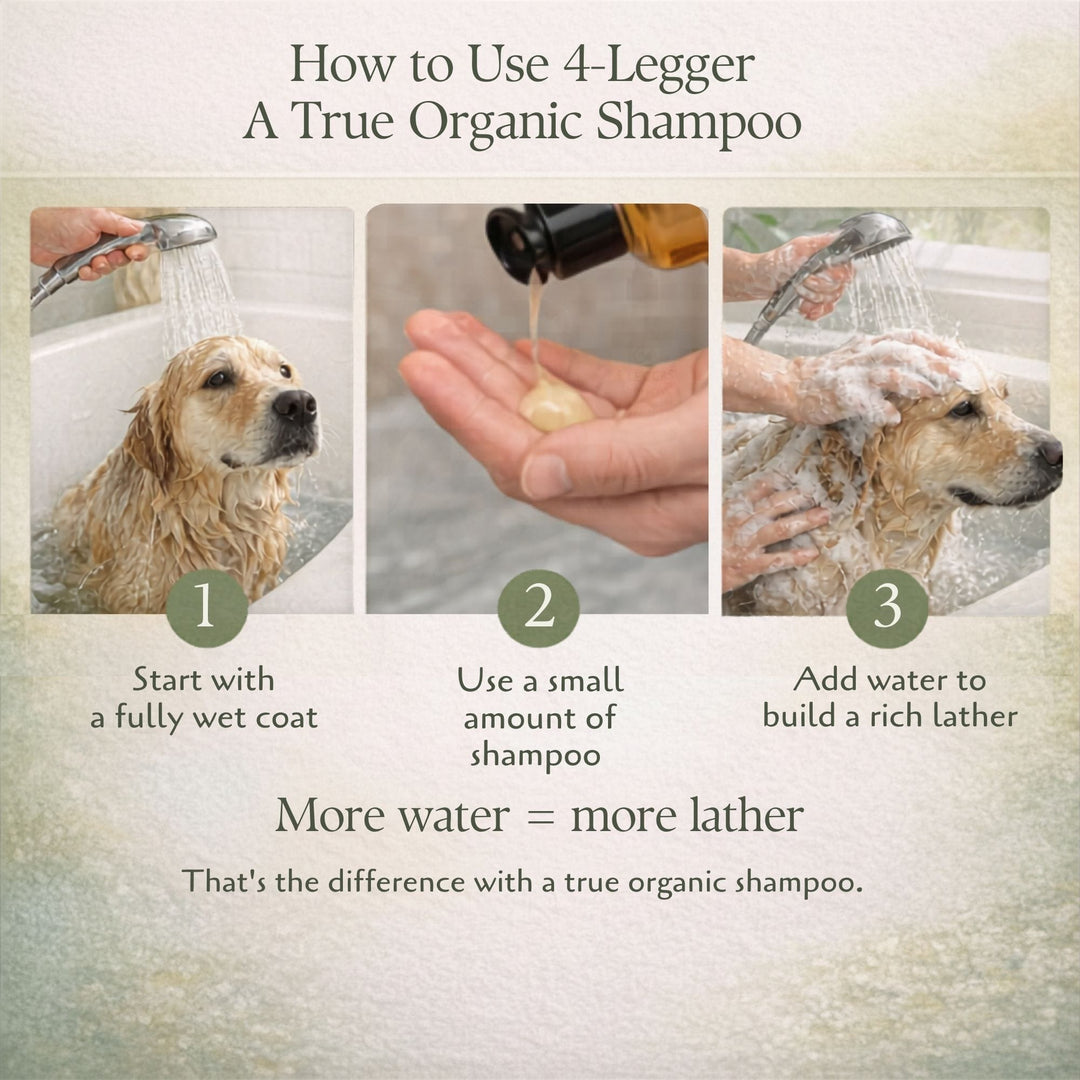 How to Use 4-Legger
A True Organic Shampoo

1
Start with a fully wet coat

2
Use a small amount of shampoo

3
Add water to build a rich lather

More water = more lather

That's the difference with a true organic shampoo.