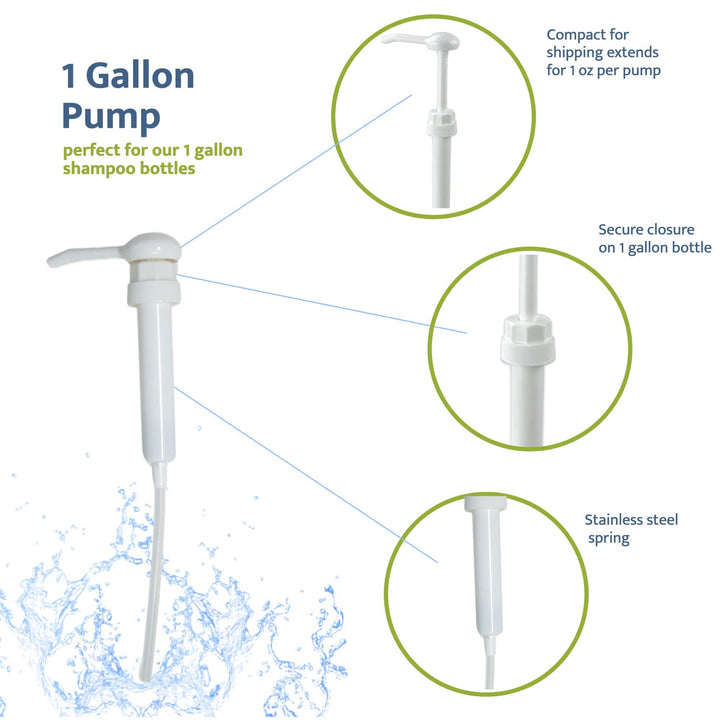 1 Gallon Pump

perfect for our 1 gallon shampoo bottles

Compact for shipping extends for 1 oz per pump

Secure closure on 1 gallon bottle

Stainless steel spring